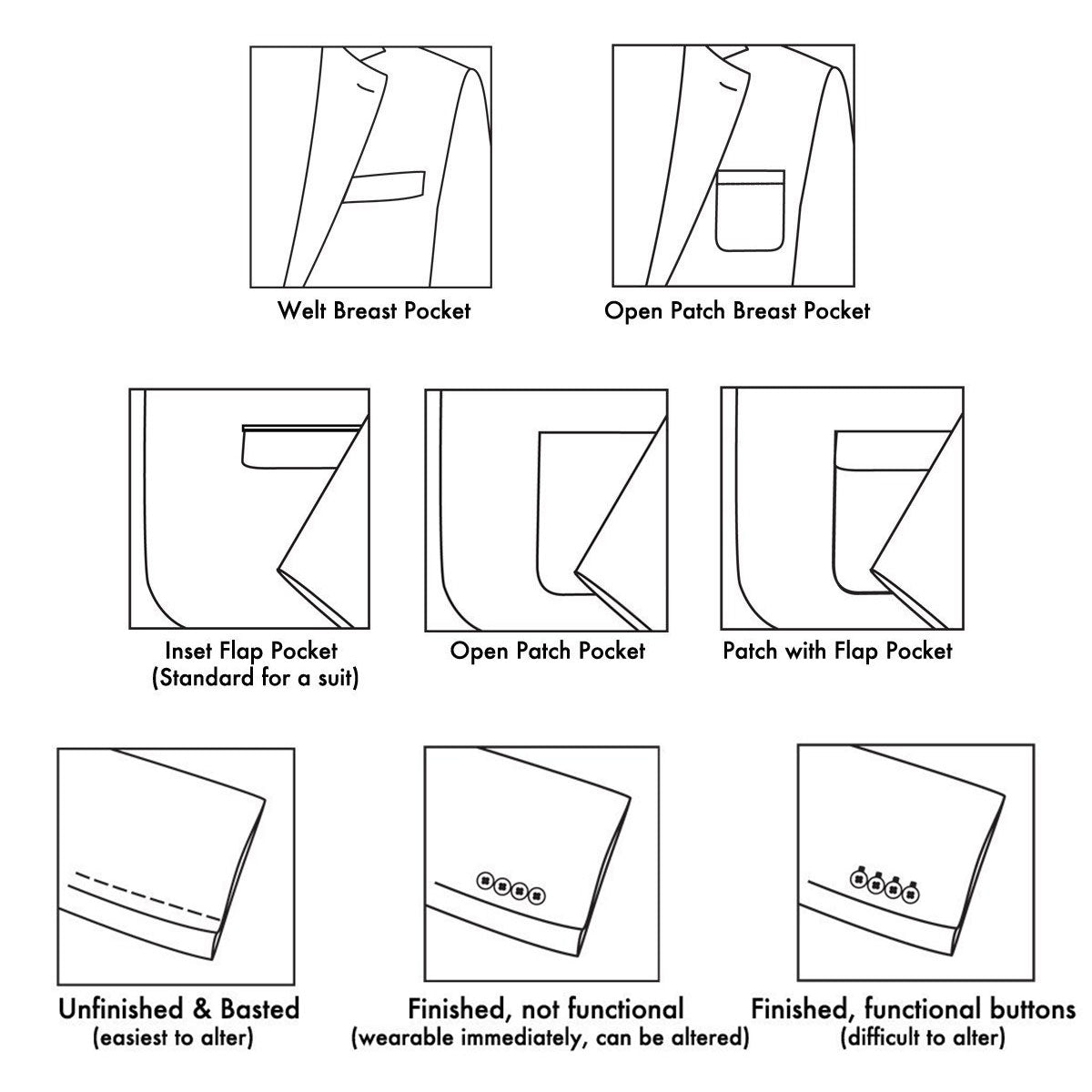 Welt Breast Pocket

Open Patch Breast Pocket

Inset Flap Pocket
(Standard for a suit)

Open Patch Pocket

Patch with Flap Pocket

Unfinished & Basted
(easiest to alter)

Finished, not functional
(wearable immediately, can be altered)

Finished, functional buttons
(difficult to alter)