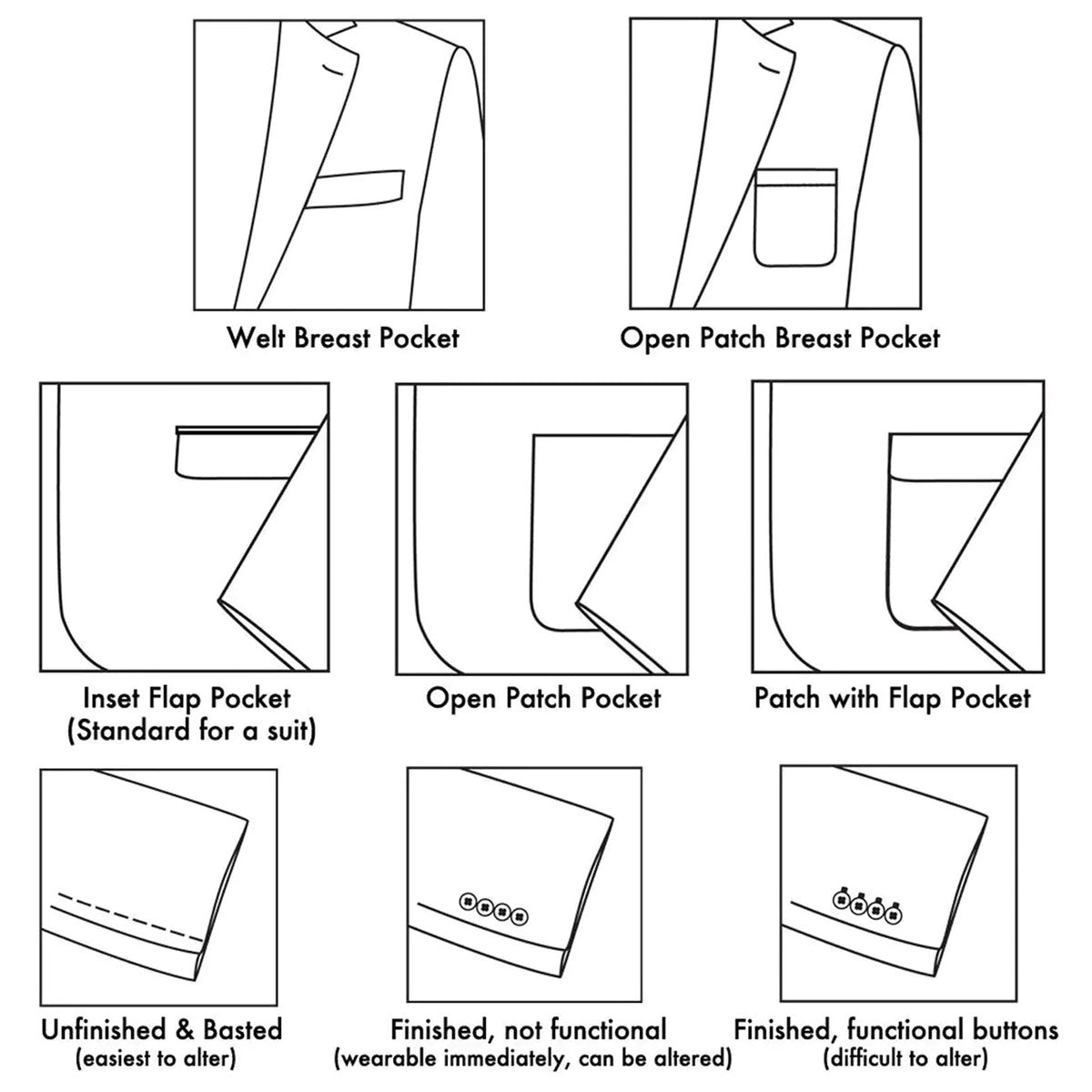 Welt Breast Pocket

Open Patch Breast Pocket

Inset Flap Pocket
(Standard for a suit)

Open Patch Pocket

Patch with Flap Pocket

Unfinished & Basted
(easiest to alter)

Finished, not functional
(wearable immediately, can be altered)

Finished, functional buttons
(difficult to alter)